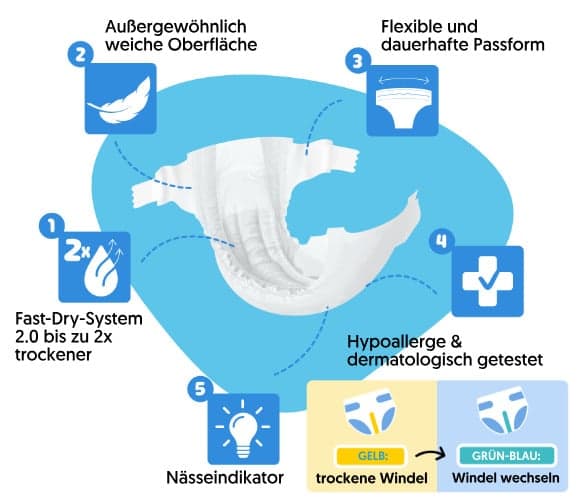 2

Außergewöhnlich weiche Oberfläche

3

Flexible und dauerhafte Passform

1

2x

Fast-Dry-System 2.0 bis zu 2x trockener

4

Hypoallerge & dermatologisch getestet

5

Nässeindikator

GELB:

trockene Windel

GRÜN-BLAU:

Windel wechseln